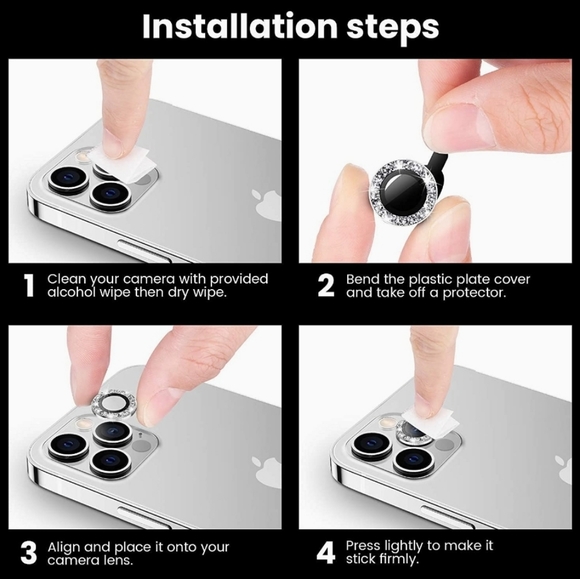 Installation steps

1 Clean your camera with provided alcohol wipe then dry wipe.

2 Bend the plastic plate cover and take off a protector.

3 Align and place it onto your camera lens.

4 Press lightly to make it stick firmly.